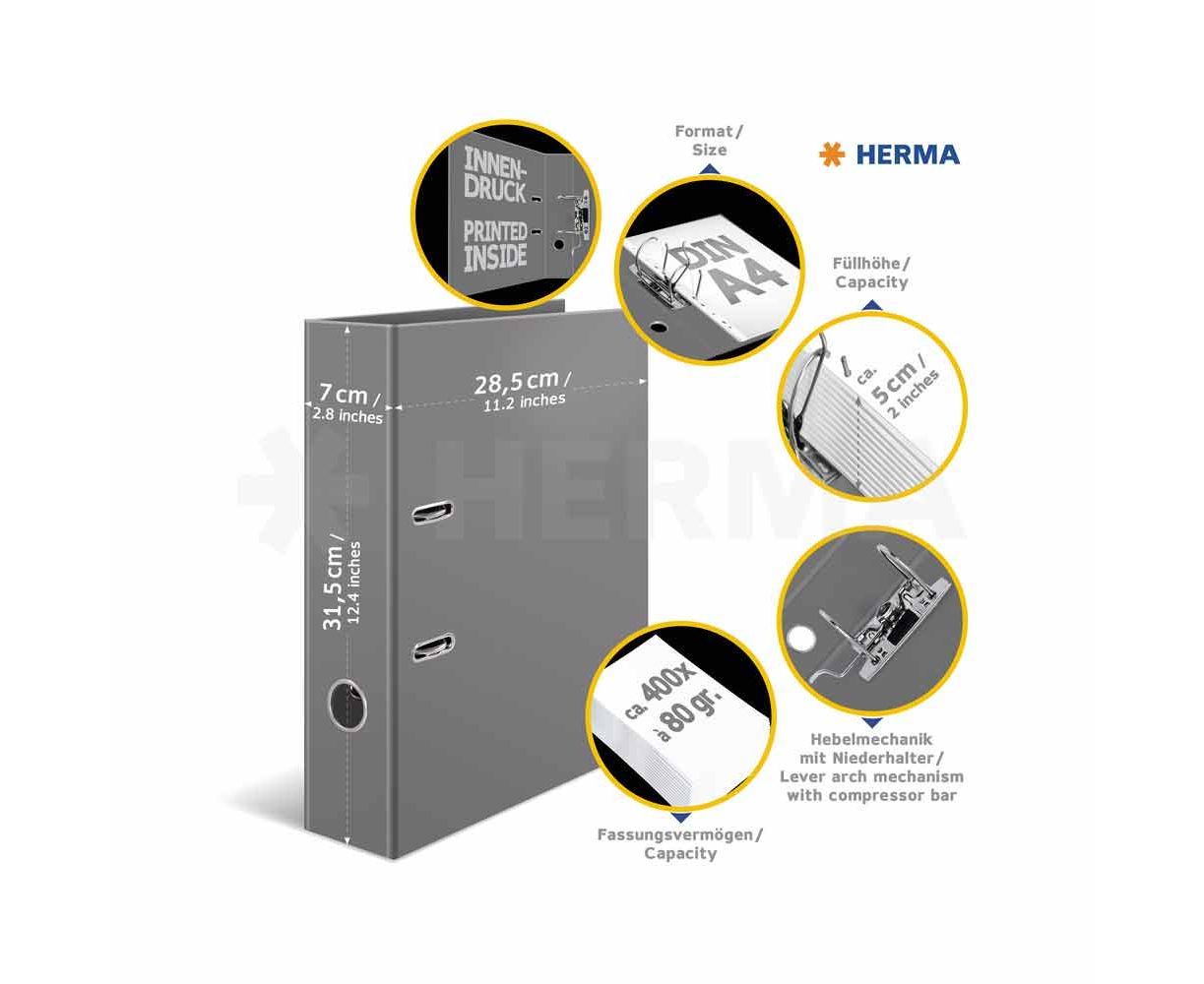 INNEN-DRUCK

PRINTED INSIDE

Format / Size

HERMA

DIN A4

Füllhöhe / Capacity

ca. 5 cm / 2 inches

7 cm / 2.8 inches

28,5 cm / 11.2 inches

HERMA

31,5 cm / 12.4 inches

ca. 400x à 80 gr.

Hebelmechanik mit Niederhalter / Lever arch mechanism with compressor bar

Fassungsvermögen / Capacity